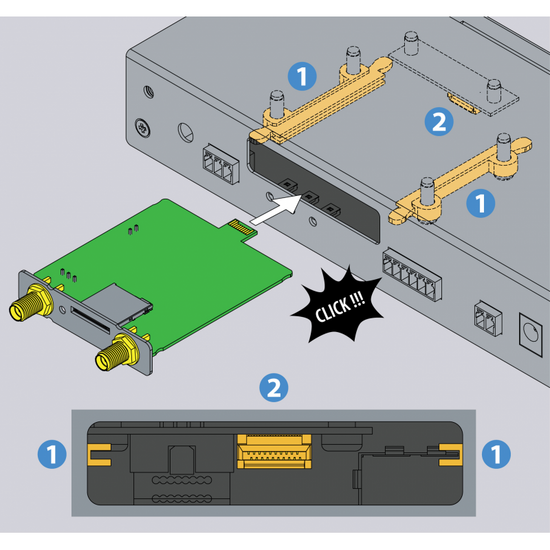 1
2
1
CLICK !!!
2
1
1